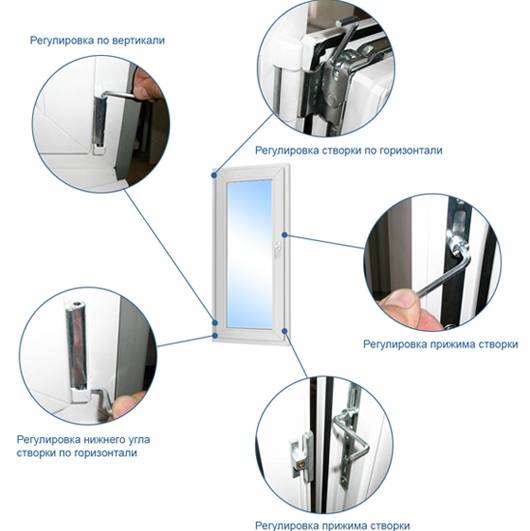 Регулировка по вертикали

Регулировка створки по горизонтали

Регулировка прижима створки

Регулировка нижнего угла створки по горизонтали

Регулировка прижима створки