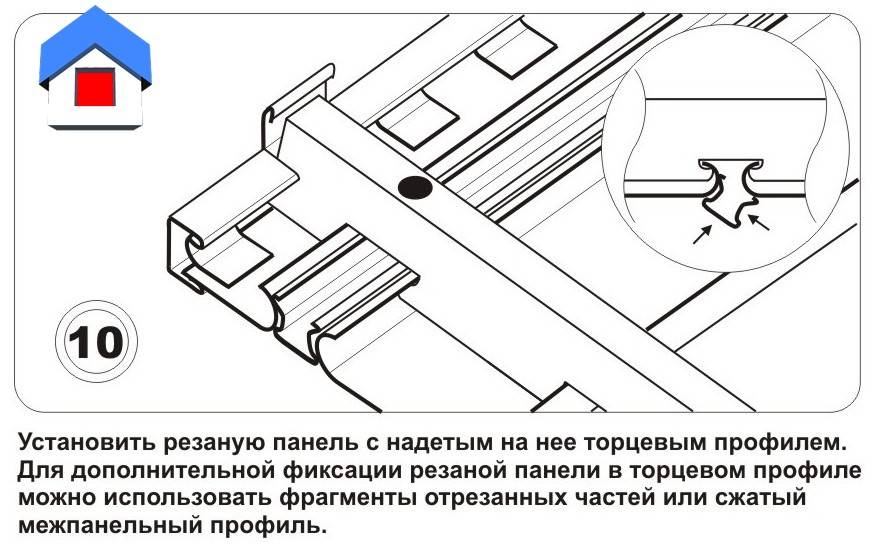 10

Установить резаную панель с надетым на нее торцевым профилем. Для дополнительной фиксации резаной панели в торцевом профиле можно использовать фрагменты отрезанных частей или сжатый межпанельный профиль.