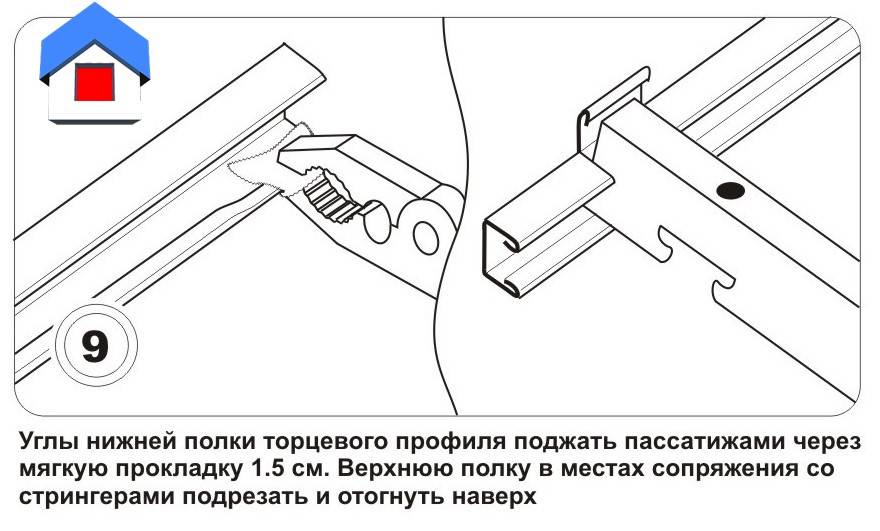 9

Углы нижней полки торцевого профиля поджать пассатижами через мягкую прокладку 1.5 см. Верхнюю полку в местах сопряжения со стрингерами подрезать и отогнуть наверх