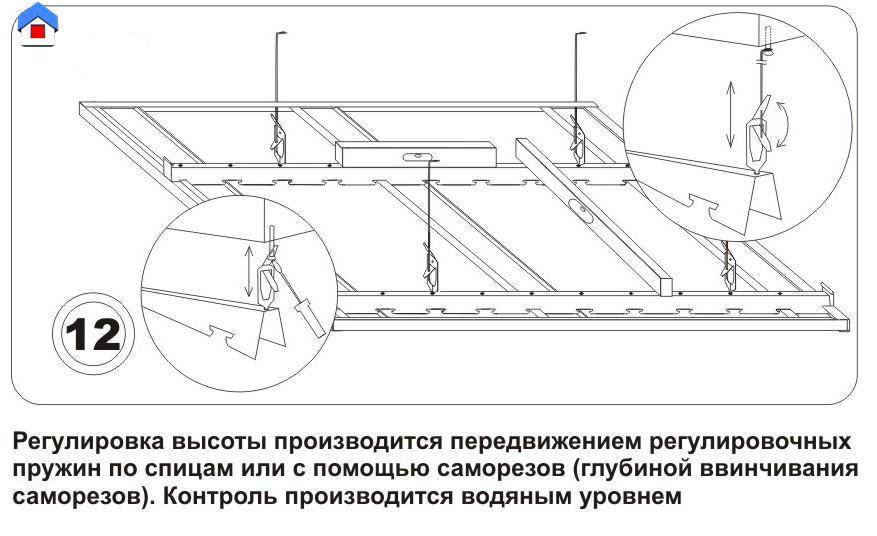 12

Регулировка высоты производится передвижением регулировочных пружин по спицам или с помощью саморезов (глубиной ввинчивания саморезов). Контроль производится водяным уровнем