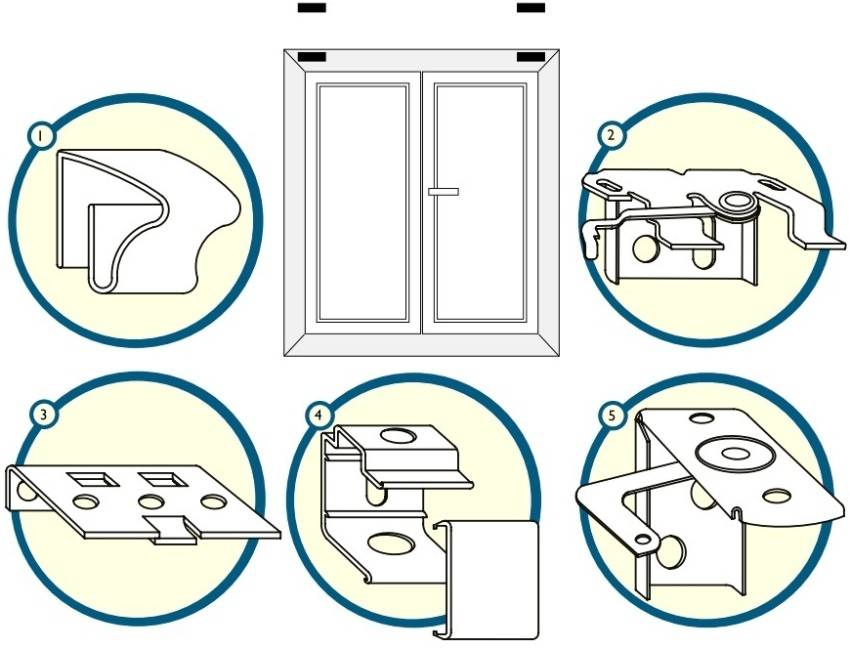 1

2

3

4

5