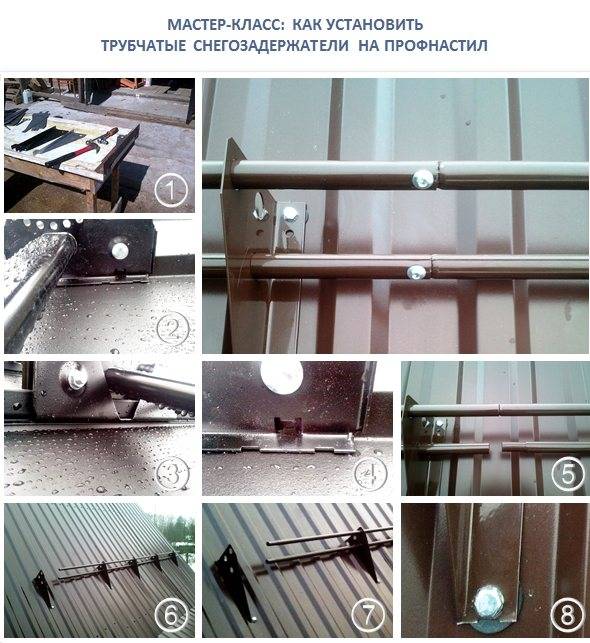 МАСТЕР-КЛАСС: КАК УСТАНОВИТЬ ТРУБЧАТЫЕ СНЕГОЗАДЕРЖАТЕЛИ НА ПРОФНАСТИЛ

1

2

3

4

5

6

7

8