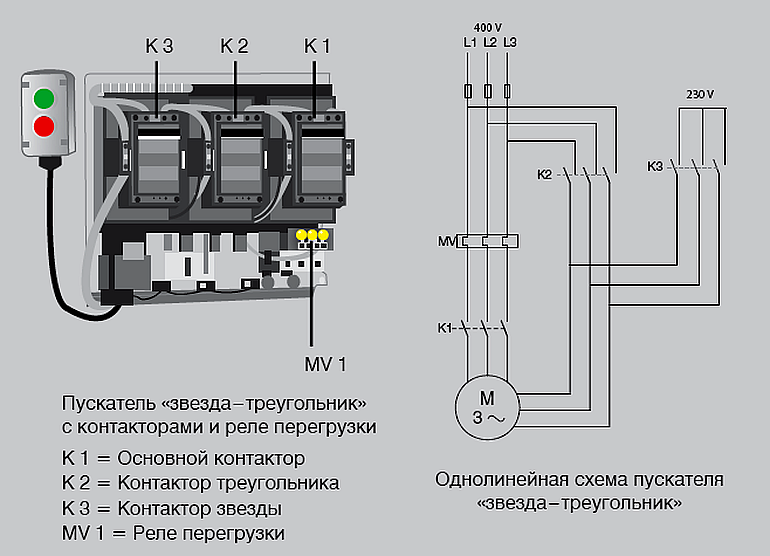 K 3 K 2 K 1

MV 1

Пускатель «звезда–треугольник» с контакторами и реле перегрузки

K 1 = Основной контактор
K 2 = Контактор треугольника
K 3 = Контактор звезды
MV 1 = Реле перегрузки

400 V
L1 L2 L3

230 V

K2

K3

MV

K1

M
3 ~

Однолинейная схема пускателя «звезда–треугольник»