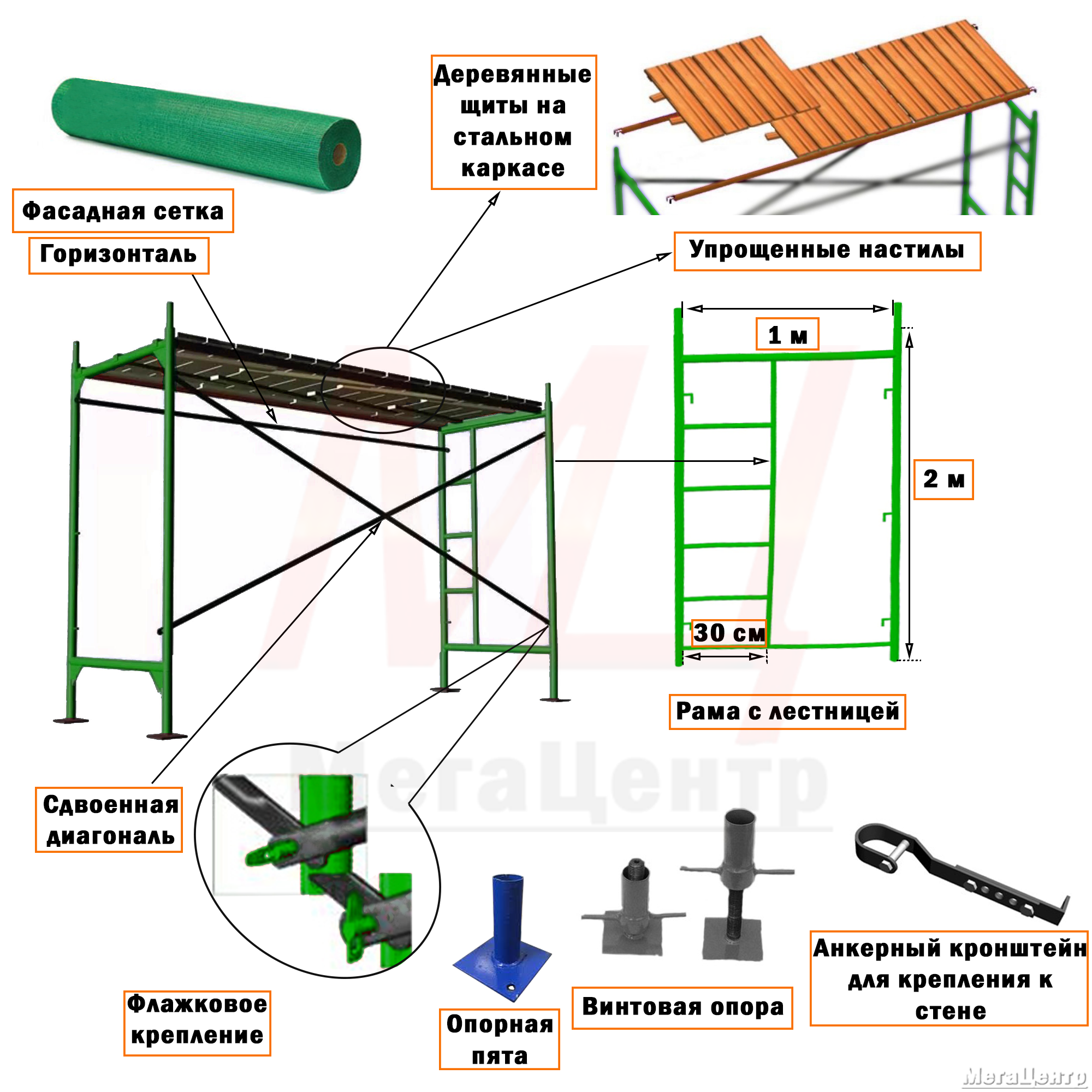 Деревянные щиты на стальном каркасе

Фасадная сетка

Горизонталь

Упрощенные настилы

1 м

2 м

30 см

Рама с лестницей

МегаЦентр

Сдвоенная диагональ

Флажковое крепление

Опорная пята

Винтовая опора

Анкерный кронштейн для крепления к стене

МегаЦентр